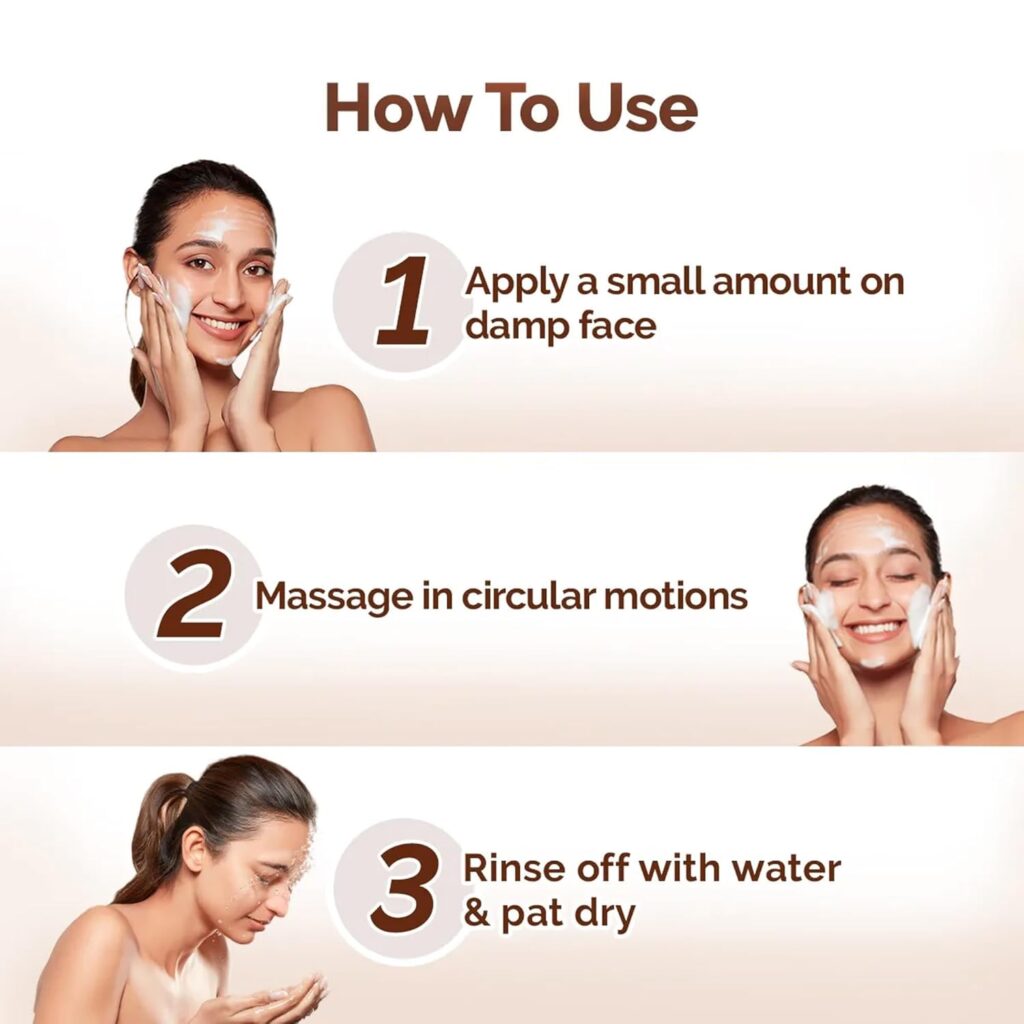 How To Use

1 Apply a small amount on damp face

2 Massage in circular motions

3 Rinse off with water & pat dry