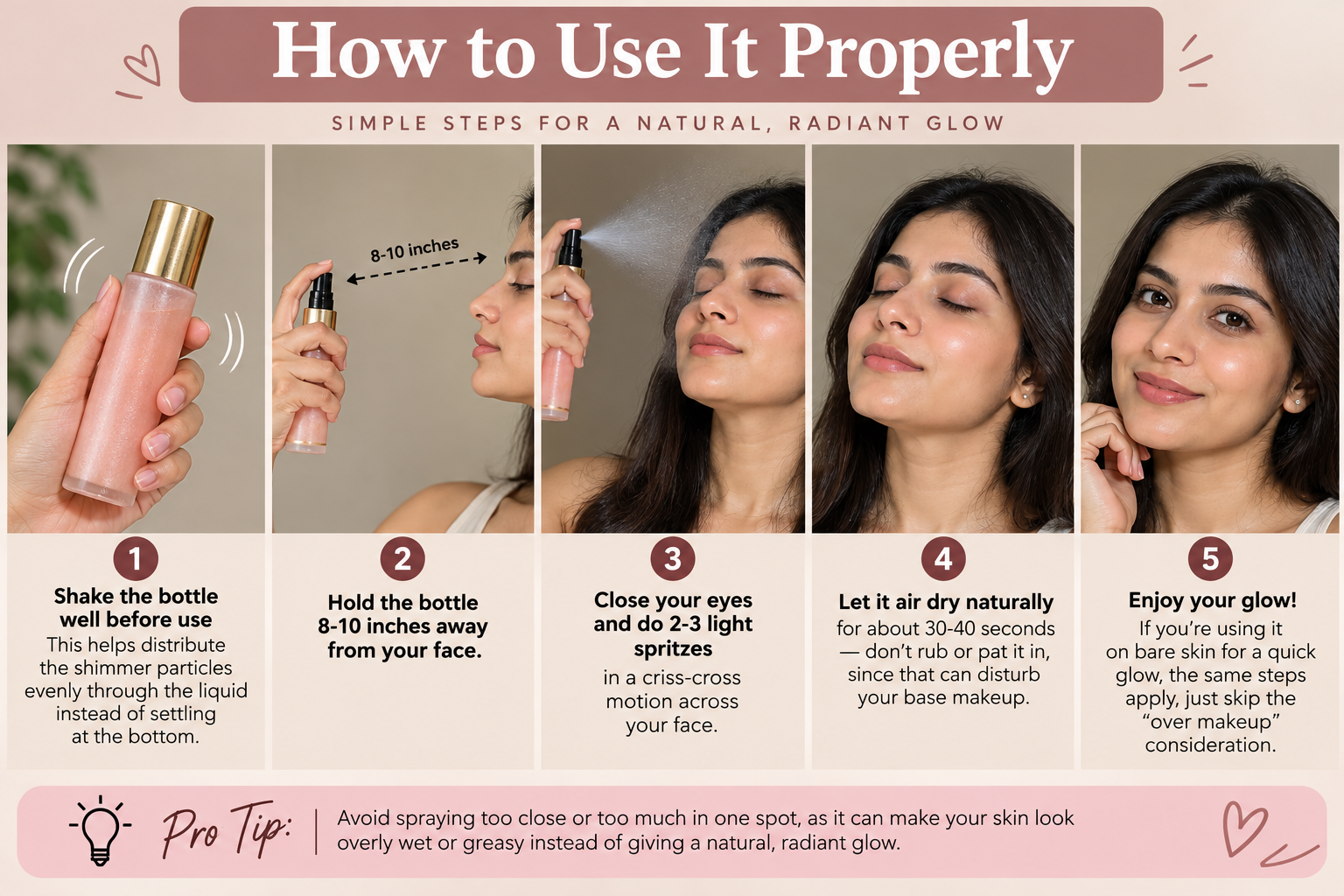 How to Use It Properly

SIMPLE STEPS FOR A NATURAL, RADIANT GLOW

8-10 inches

1
Shake the bottle well before use
This helps distribute the shimmer particles evenly through the liquid instead of settling at the bottom.

2
Hold the bottle 8-10 inches away from your face.

3
Close your eyes and do 2-3 light spritzes
in a criss-cross motion across your face.

4
Let it air dry naturally
for about 30-40 seconds — don't rub or pat it in, since that can disturb your base makeup.

5
Enjoy your glow!
If you're using it on bare skin for a quick glow, the same steps apply, just skip the "over makeup" consideration.

Pro Tip: Avoid spraying too close or too much in one spot, as it can make your skin look overly wet or greasy instead of giving a natural, radiant glow.